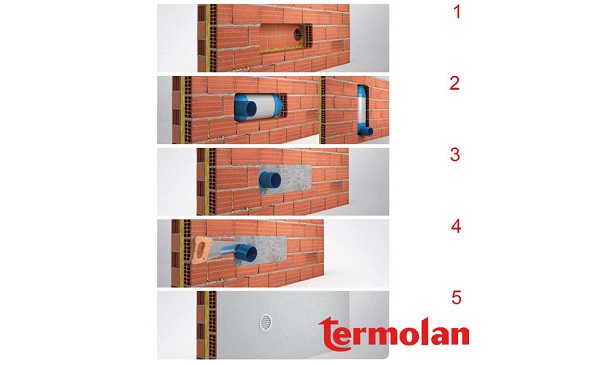 1

2

3

4

5

termolan