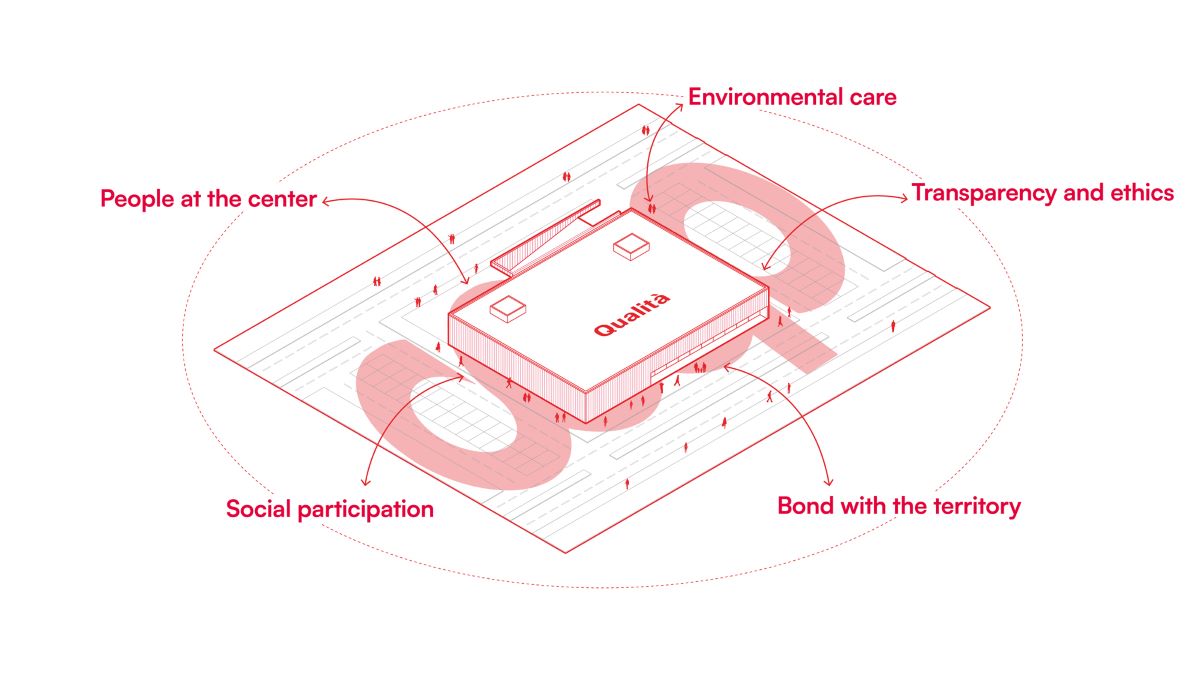 Environmental care

People at the center

Transparency and ethics

Qualità

Social participation

Bond with the territory