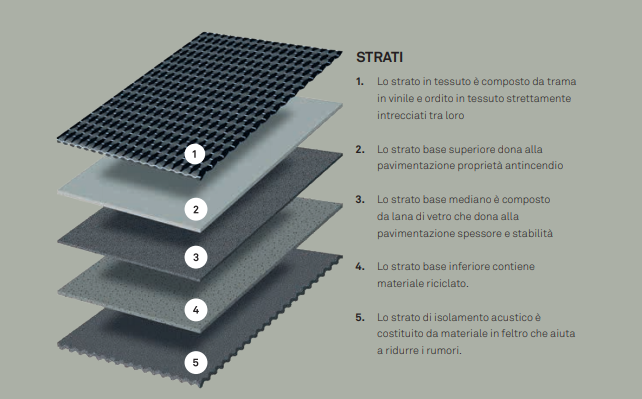 1
2
3
4
5

STRATI

1. Lo strato in tessuto è composto da trama in vinile e ordito in tessuto strettamente intrecciati tra loro

2. Lo strato base superiore dona alla pavimentazione proprietà antincendio

3. Lo strato base mediano è composto da lana di vetro che dona alla pavimentazione spessore e stabilità

4. Lo strato base inferiore contiene materiale riciclato.

5. Lo strato di isolamento acustico è costituito da materiale in feltro che aiuta a ridurre i rumori.