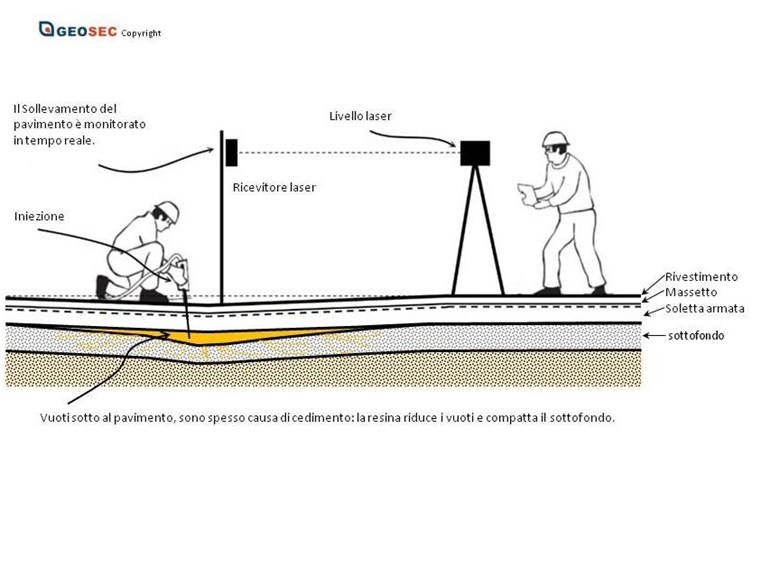 GEOSEC Copyright

Il Sollevamento del pavimento è monitorato in tempo reale.

Livello laser

Ricevitore laser

Iniezione

Rivestimento
Massetto
Soletta armata
sottofondo

Vuoti sotto al pavimento, sono spesso causa di cedimento: la resina riduce i vuoti e compatta il sottofondo.