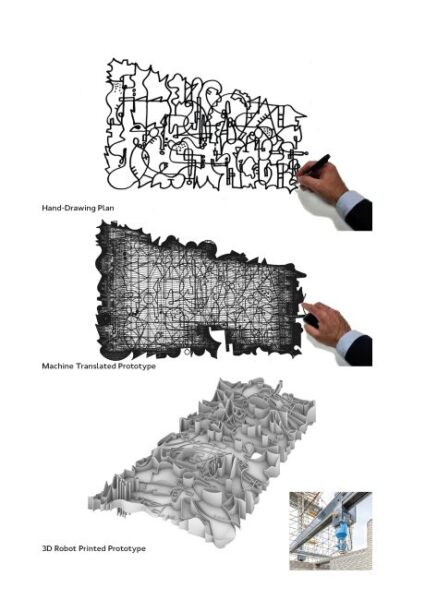 Hand-Drawing Plan

Machine Translated Prototype

3D Robot Printed Prototype