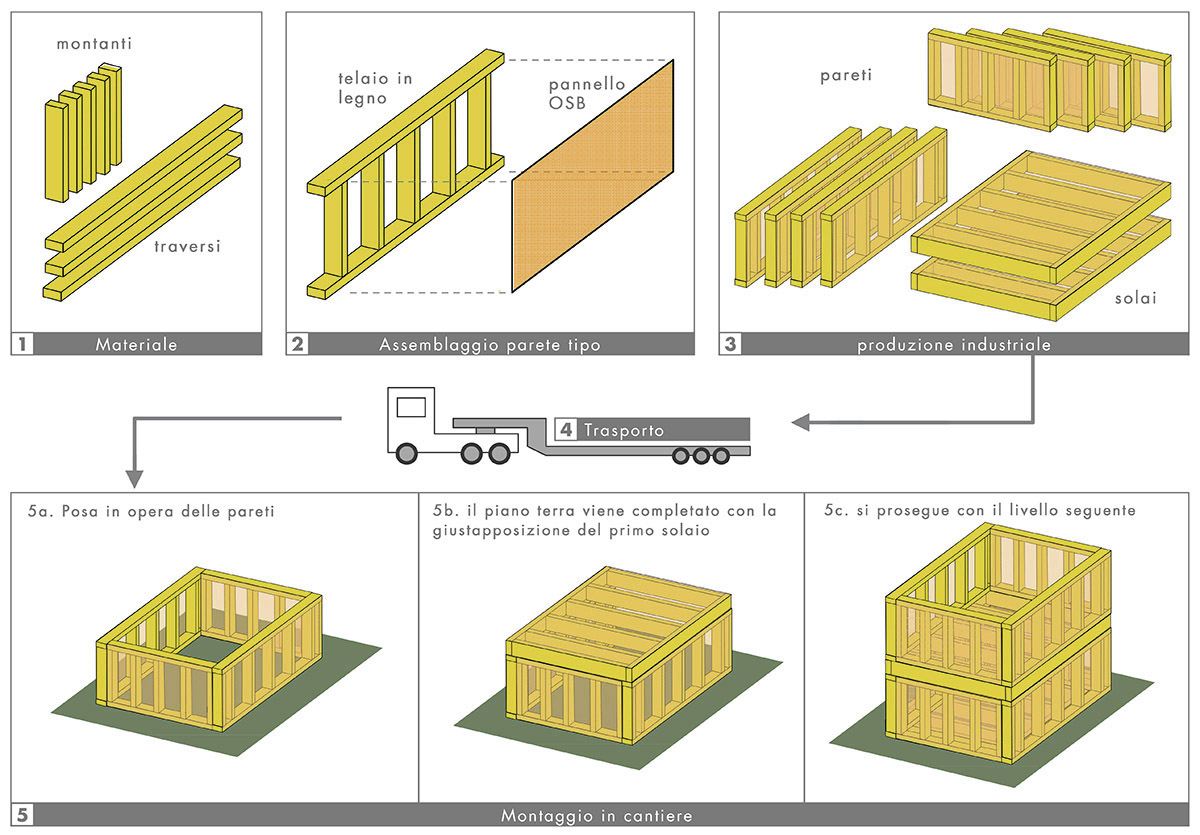 montanti

traversi

1 Materiale

telaio in legno

pannello OSB

2 Assemblaggio parete tipo

pareti

solai

3 produzione industriale

4 Trasporto

5a. Posa in opera delle pareti

5b. il piano terra viene completato con la giustapposizione del primo solaio

5c. si prosegue con il livello seguente

5 Montaggio in cantiere