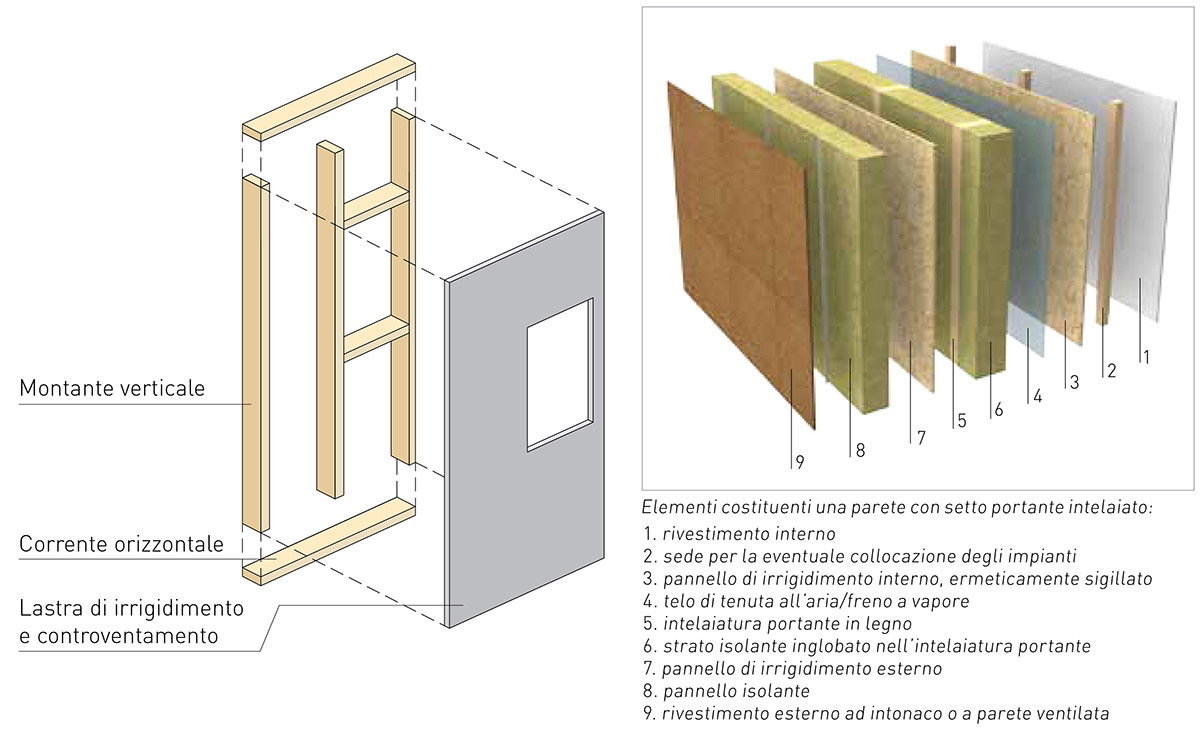 Montante verticale

Corrente orizzontale

Lastra di irrigidimento e controventamento

9 8 7 5 6 4 3 2 1

Elementi costituenti una parete con setto portante intelaiato:
1. rivestimento interno
2. sede per la eventuale collocazione degli impianti
3. pannello di irrigidimento interno, ermeticamente sigillato
4. telo di tenuta all'aria/freno a vapore
5. intelaiatura portante in legno
6. strato isolante inglobato nell'intelaiatura portante
7. pannello di irrigidimento esterno
8. pannello isolante
9. rivestimento esterno ad intonaco o a parete ventilata