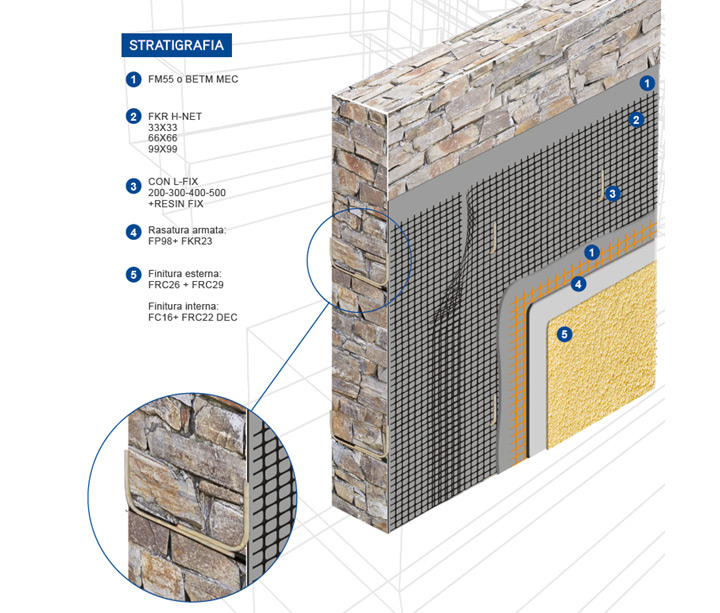 STRATIGRAFIA

1 FM55 o BETM MEC

2 FKR H-NET
33X33
66X66
99X99

3 CON L-FIX
200-300-400-500
+RESIN FIX

4 Rasatura armata:
FP98+ FKR23

5 Finitura esterna:
FRC26 + FRC29

Finitura interna:
FC16+ FRC22 DEC

1
2
3
1
4
5