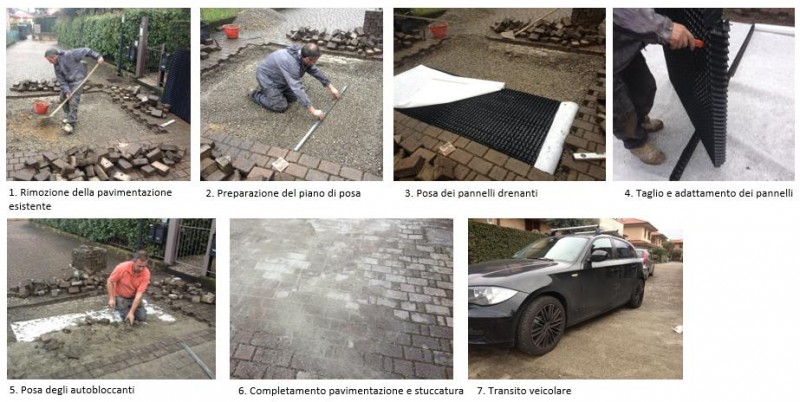 1. Rimozione della pavimentazione esistente

2. Preparazione del piano di posa

3. Posa dei pannelli drenanti

4. Taglio e adattamento dei pannelli

5. Posa degli autobloccanti

6. Completamento pavimentazione e stuccatura

7. Transito veicolare