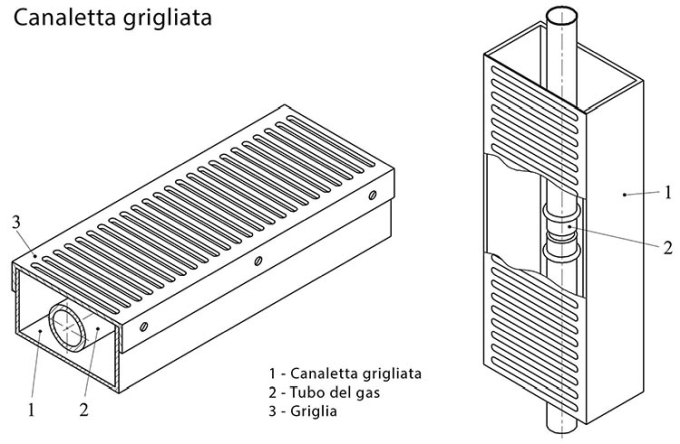 Canaletta grigliata

3

1

2

1 - Canaletta grigliata
2 - Tubo del gas
3 - Griglia

1

2