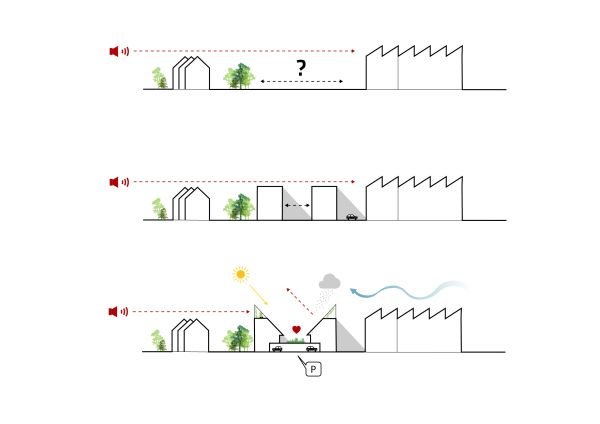 ?

P