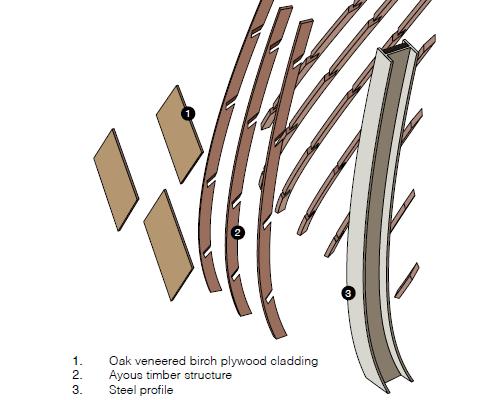 1

2

3

1. Oak veneered birch plywood cladding
2. Ayous timber structure
3. Steel profile