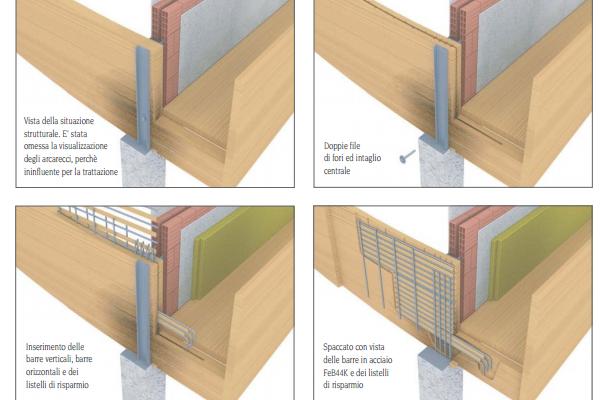 Vista della situazione strutturale. E' stata omessa la visualizzazione degli arcarecci, perchè ininfluente per la trattazione

Doppie file di fori ed intaglio centrale

Inserimento delle barre verticali, barre orizzontali e dei listelli di risparmio

Spaccato con vista delle barre in acciaio FeB44K e dei listelli di risparmio