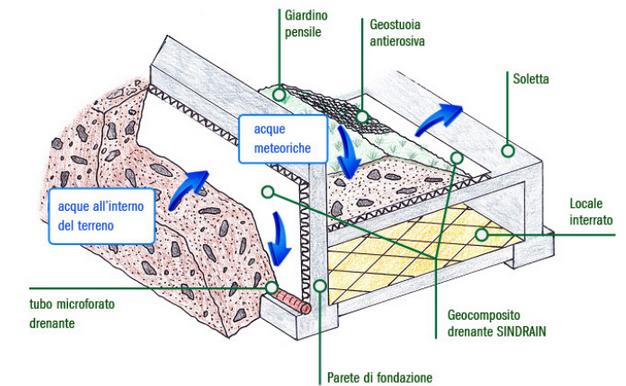 Giardino pensile

Geostuoia antierosiva

Soletta

acque meteoriche

acque all'interno del terreno

Locale interrato

tubo microforato drenante

Geocomposito drenante SINDRAIN

Parete di fondazione