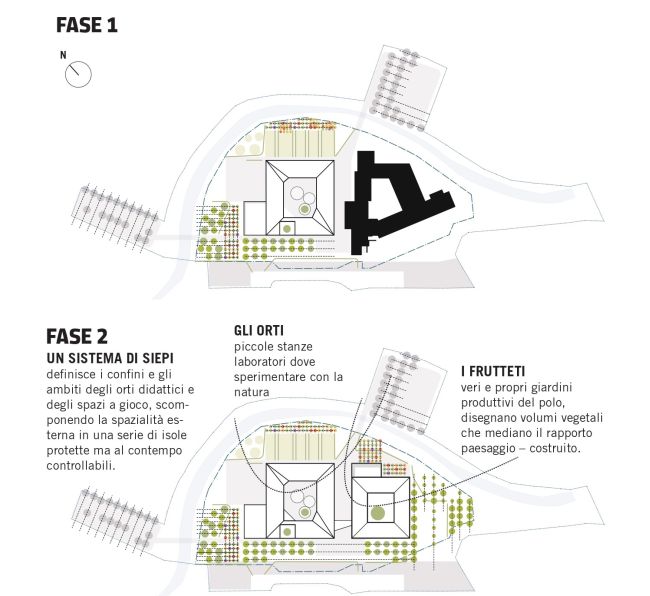 FASE 1

N

FASE 2

UN SISTEMA DI SIEPI
definisce i confini e gli ambiti degli orti didattici e degli spazi a gioco, scomponendo la spazialità esterna in una serie di isole protette ma al contempo controllabili.

GLI ORTI
piccole stanze laboratori dove sperimentare con la natura

I FRUTTETI
veri e propri giardini produttivi del polo, disegnano volumi vegetali che mediano il rapporto paesaggio – costruito.