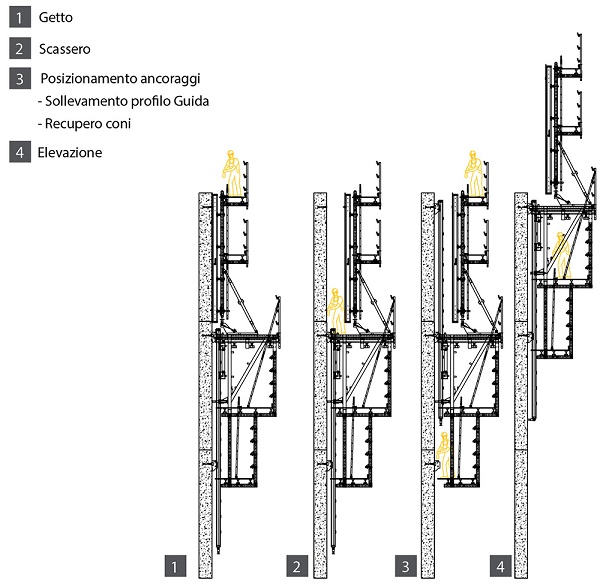 1 Getto

2 Scassero

3 Posizionamento ancoraggi
- Sollevamento profilo Guida
- Recupero coni

4 Elevazione

1

2

3

4