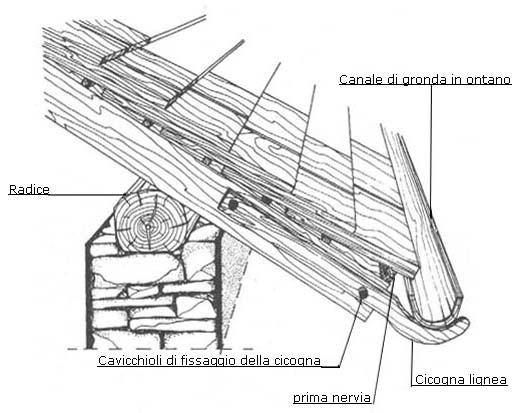 Canale di gronda in ontano

Radice

Cavicchioli di fissaggio della cicogna

Cicogna lignea

prima nervia