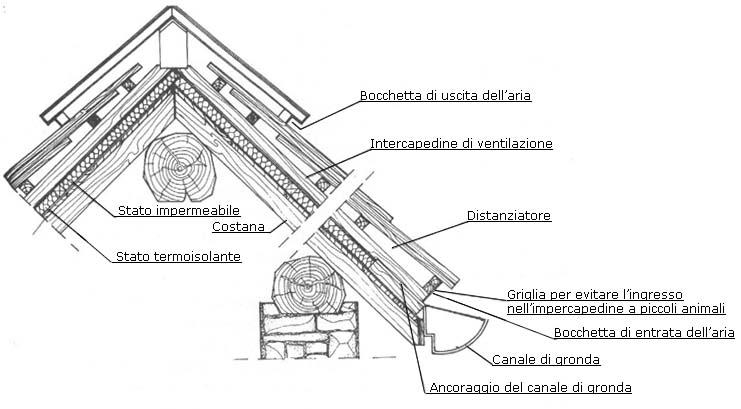 Bocchetta di uscita dell'aria

Intercapedine di ventilazione

Stato impermeabile

Costana

Distanziatore

Stato termoisolante

Griglia per evitare l'ingresso nell'impercapedine a piccoli animali

Bocchetta di entrata dell'aria

Canale di gronda

Ancoraggio del canale di gronda